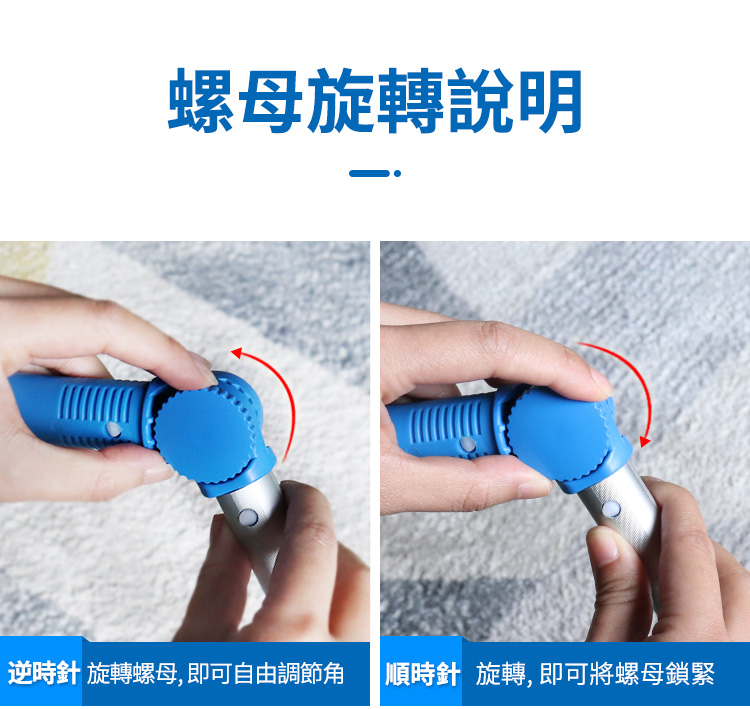 螺母旋轉說明

逆時針 旋轉螺母, 即可自由調節角

順時針 旋轉, 即可將螺母鎖緊